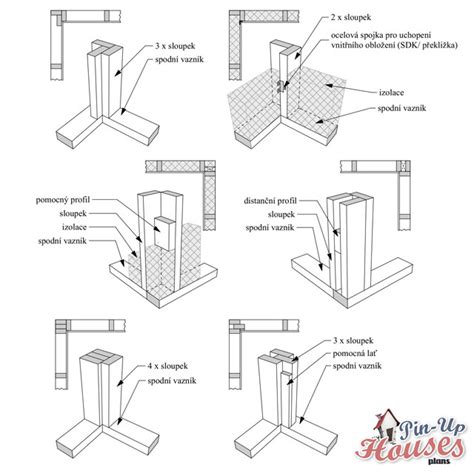 3 x sloupek
spodní vazník

2 x sloupek
ocelová spojka pro uchopení vnitřního obložení (SDK/ překližka)
izolace
spodní vazník

pomocný profil
sloupek
izolace
spodní vazník

distanční profil
sloupek
spodní vazník

4 x sloupek
spodní vazník

3 x sloupek
pomocná lať
spodní vazník

Pin-Up Houses plans