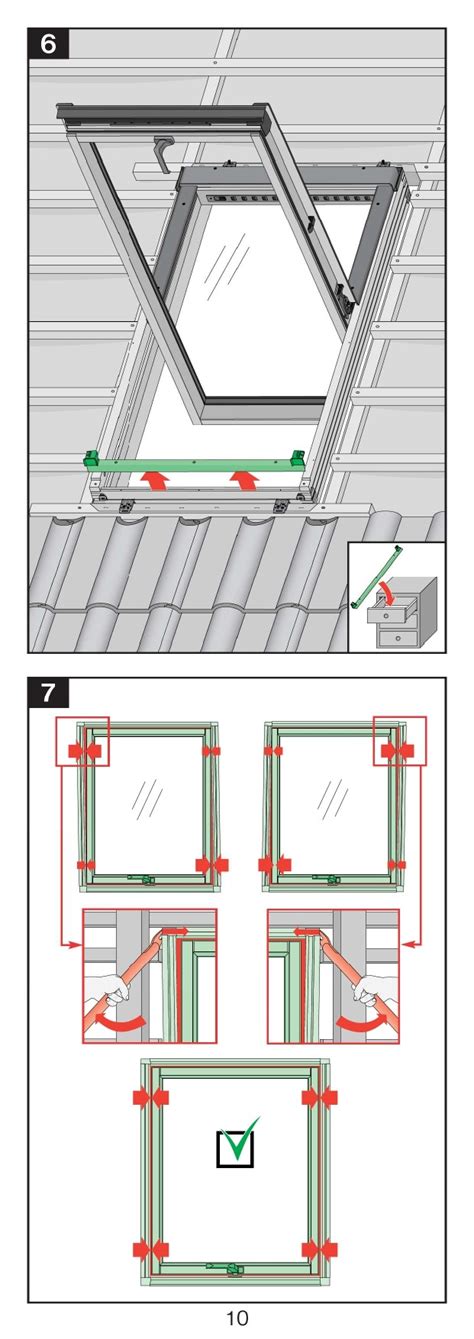 6

7

10